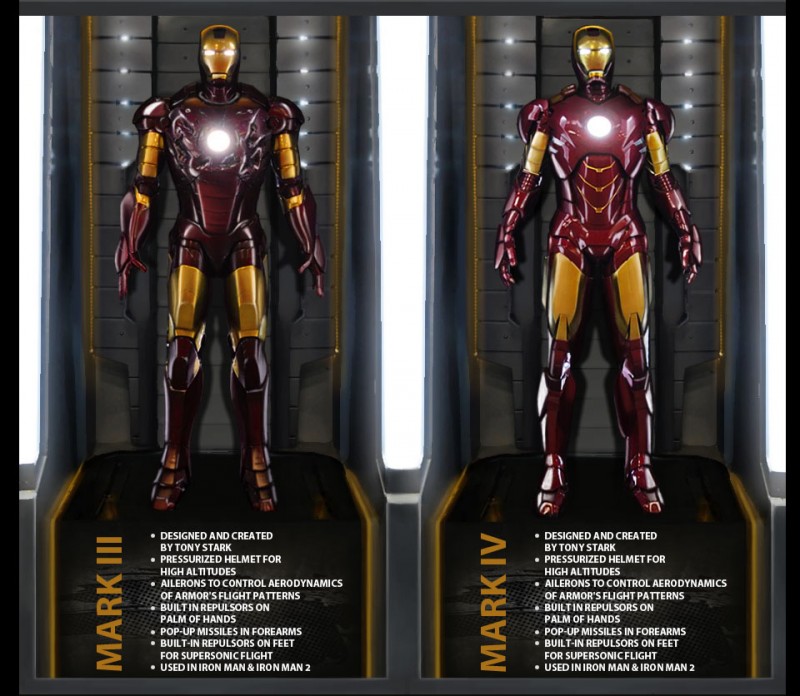 MARK III

• DESIGNED AND CREATED BY TONY STARK
• PRESSURIZED HELMET FOR HIGH ALTITUDES
• AILERONS TO CONTROL AERODYNAMICS OF ARMOR'S FLIGHT PATTERNS
• BUILT IN REPULSORS ON PALM OF HANDS
• POP-UP MISSILES IN FOREARMS
• BUILT-IN REPULSORS ON FEET FOR SUPERSONIC FLIGHT
• USED IN IRON MAN & IRON MAN 2

MARK IV

• DESIGNED AND CREATED BY TONY STARK
• PRESSURIZED HELMET FOR HIGH ALTITUDES
• AILERONS TO CONTROL AERODYNAMICS OF ARMOR'S FLIGHT PATTERNS
• BUILT IN REPULSORS ON PALM OF HANDS
• POP-UP MISSILES IN FOREARMS
• BUILT-IN REPULSORS ON FEET FOR SUPERSONIC FLIGHT
• USED IN IRON MAN & IRON MAN 2