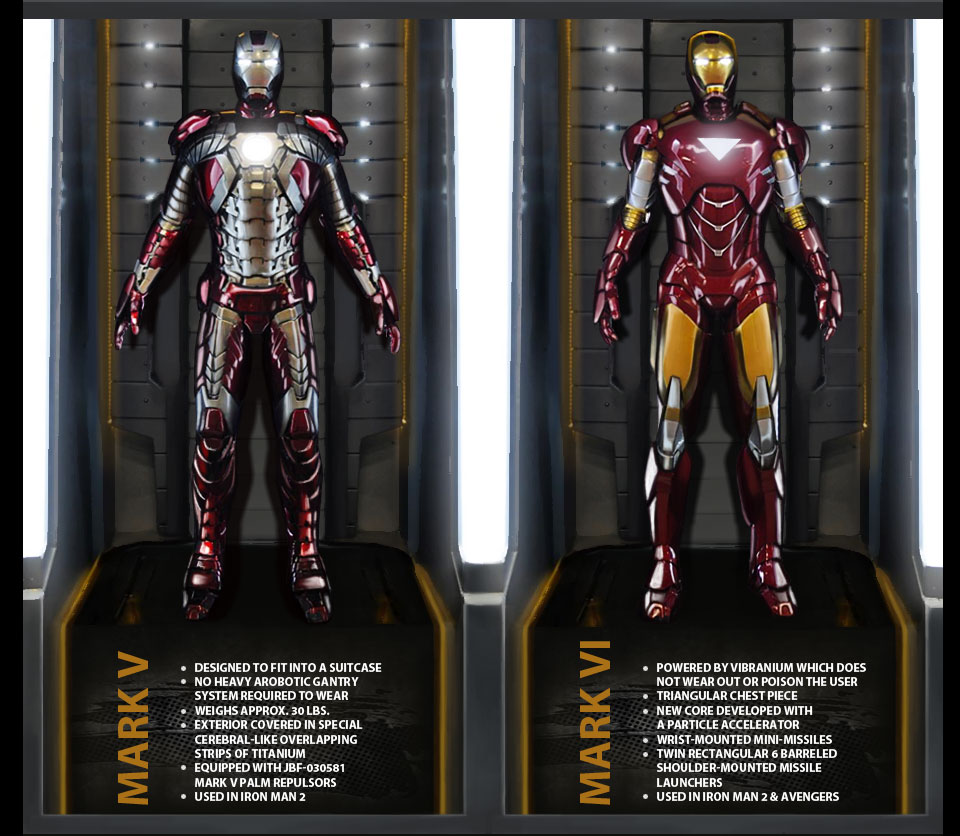 MARK V

• DESIGNED TO FIT INTO A SUITCASE
• NO HEAVY AROBOTIC GANTRY SYSTEM REQUIRED TO WEAR
• WEIGHS APPROX. 30 LBS.
• EXTERIOR COVERED IN SPECIAL CEREBRAL-LIKE OVERLAPPING STRIPS OF TITANIUM
• EQUIPPED WITH JBF-030581 MARK V PALM REPULSORS
• USED IN IRON MAN 2

MARK VI

• POWERED BY VIBRANIUM WHICH DOES NOT WEAR OUT OR POISON THE USER
• TRIANGULAR CHEST PIECE
• NEW CORE DEVELOPED WITH A PARTICLE ACCELERATOR
• WRIST-MOUNTED MINI-MISSILES
• TWIN RECTANGULAR 6 BARRELED SHOULDER-MOUNTED MISSILE LAUNCHERS
• USED IN IRON MAN 2 & AVENGERS