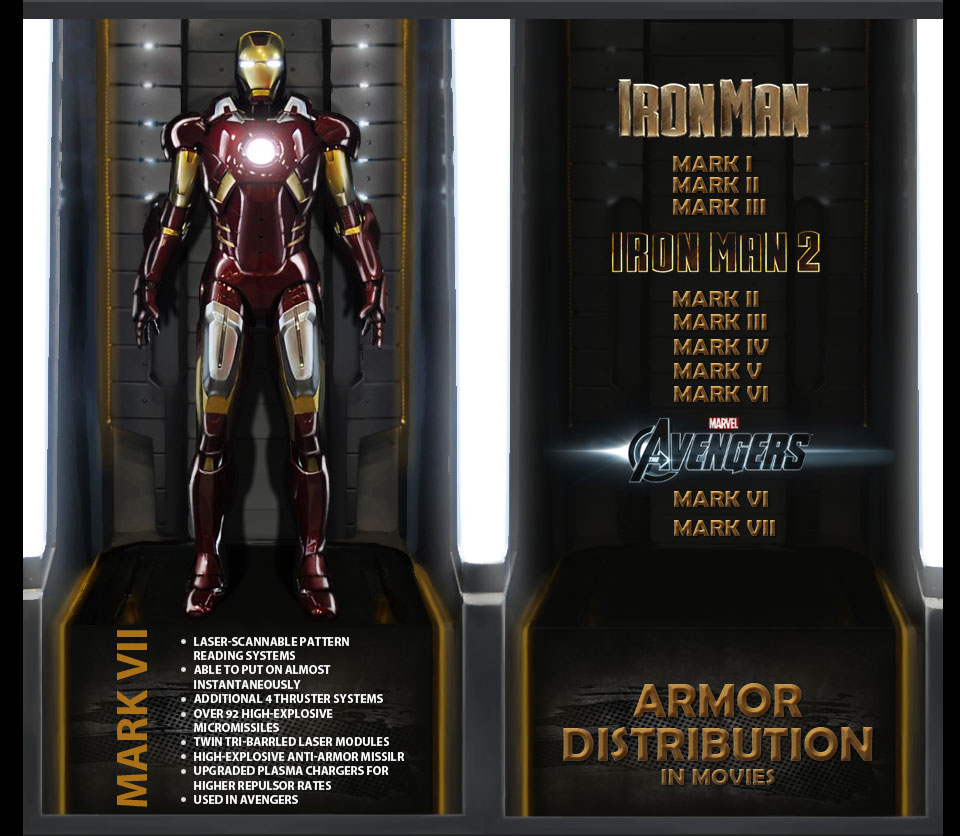 MARK VII

- LASER-SCANNABLE PATTERN READING SYSTEMS
- ABLE TO PUT ON ALMOST INSTANTANEOUSLY
- ADDITIONAL 4 THRUSTER SYSTEMS
- OVER 92 HIGH-EXPLOSIVE MICROMISSILES
- TWIN TRI-BARRLED LASER MODULES
- HIGH-EXPLOSIVE ANTI-ARMOR MISSILR
- UPGRADED PLASMA CHARGERS FOR HIGHER REPULSOR RATES
- USED IN AVENGERS

IRON MAN

MARK I
MARK II
MARK III

IRON MAN 2

MARK II
MARK III
MARK IV
MARK V
MARK VI

MARVEL
AVENGERS

MARK VI
MARK VII

ARMOR DISTRIBUTION IN MOVIES